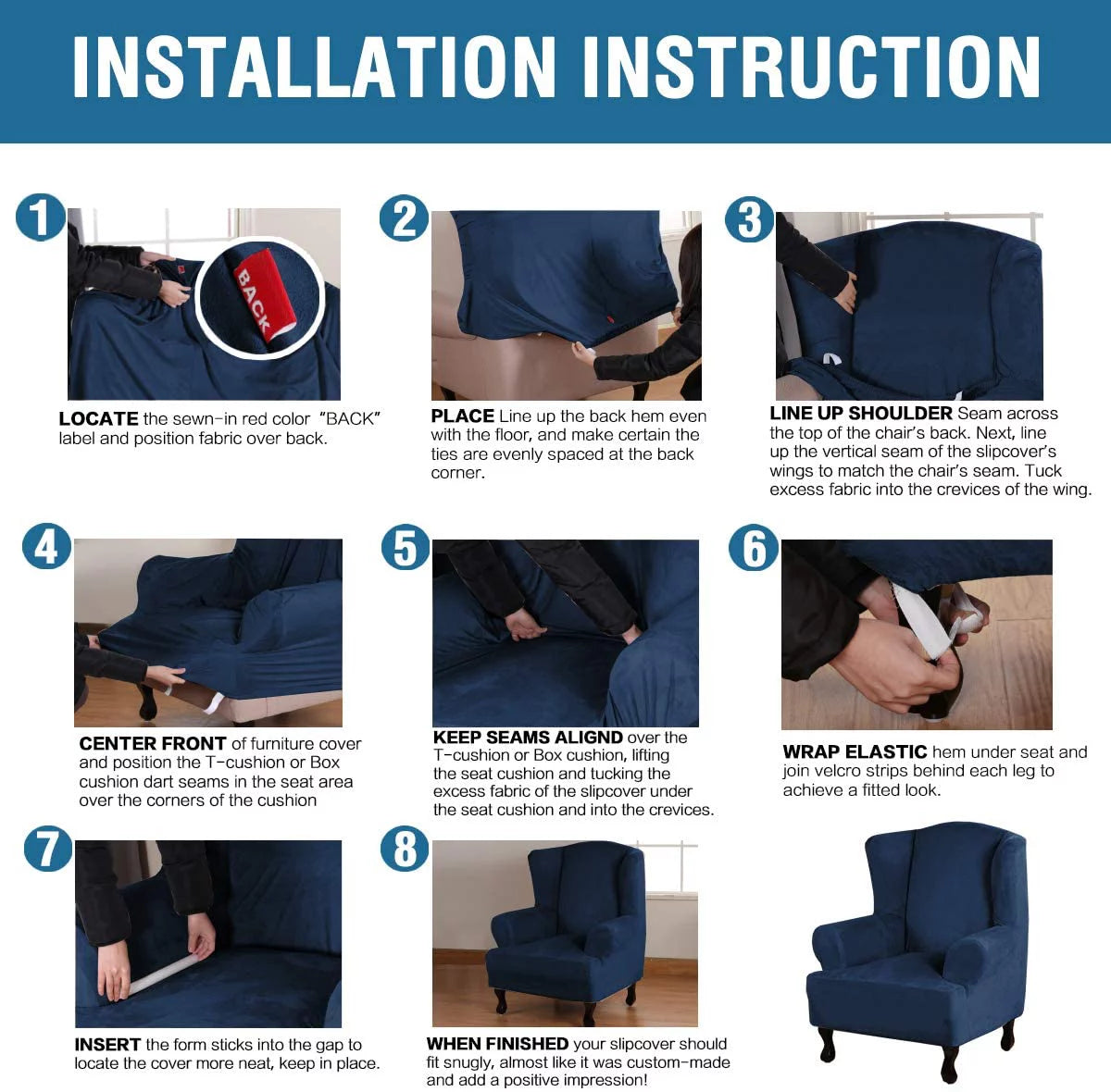 INSTALLATION INSTRUCTION

1

BACK

LOCATE the sewn-in red color "BACK" label and position fabric over back.

2

PLACE Line up the back hem even with the floor, and make certain the ties are evenly spaced at the back corner.

3

LINE UP SHOULDER Seam across the top of the chair's back. Next, line up the vertical seam of the slipcover's wings to match the chair's seam. Tuck excess fabric into the crevices of the wing.

4

CENTER FRONT of furniture cover and position the T-cushion or Box cushion dart seams in the seat area over the corners of the cushion

5

KEEP SEAMS ALIGND over the T-cushion or Box cushion, lifting the seat cushion and tucking the excess fabric of the slipcover under the seat cushion and into the crevices.

6

WRAP ELASTIC hem under seat and join velcro strips behind each leg to achieve a fitted look.

7

INSERT the form sticks into the gap to locate the cover more neat, keep in place.

8

WHEN FINISHED your slipcover should fit snugly, almost like it was custom-made and add a positive impression!