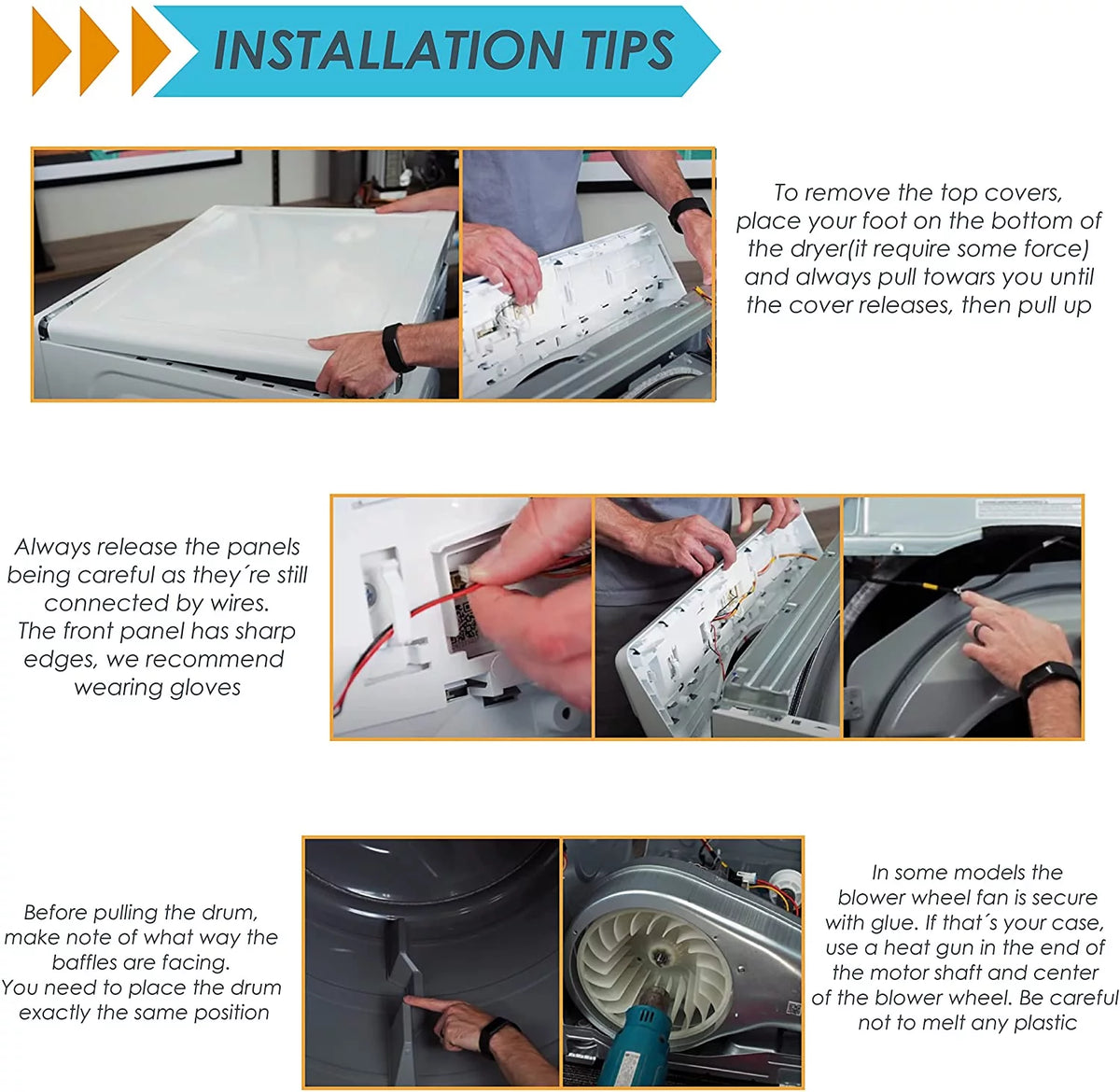 INSTALLATION TIPS

To remove the top covers, place your foot on the bottom of the dryer(it require some force) and always pull towars you until the cover releases, then pull up

Always release the panels being careful as they´re still connected by wires. The front panel has sharp edges, we recommend wearing gloves

Before pulling the drum, make note of what way the baffles are facing. You need to place the drum exactly the same position

In some models the blower wheel fan is secure with glue. If that´s your case, use a heat gun in the end of the motor shaft and center of the blower wheel. Be careful not to melt any plastic